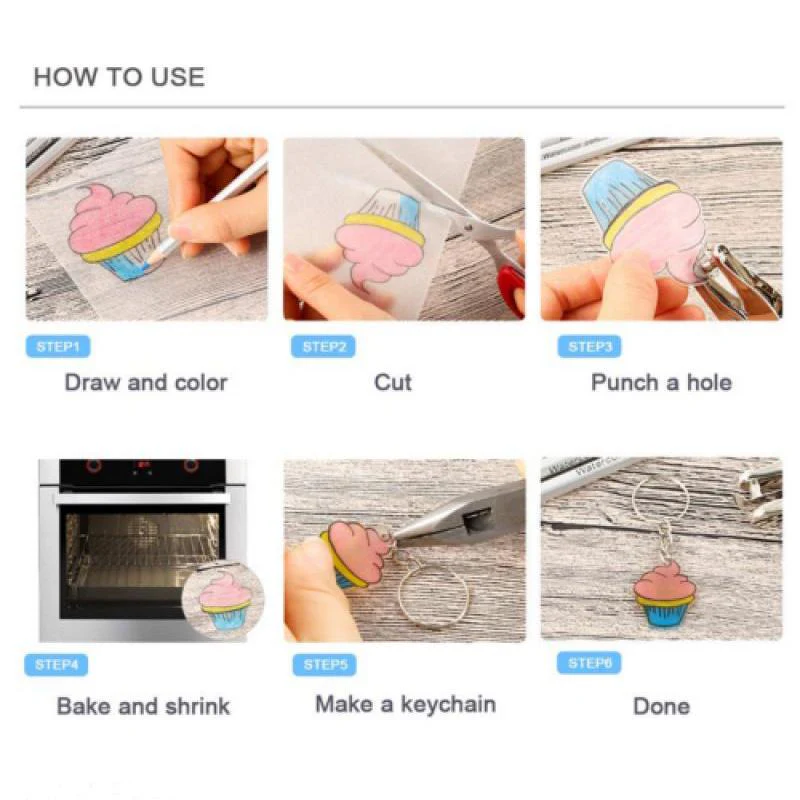 HOW TO USE

STEP1

Draw and color

STEP2

Cut

STEP3

Punch a hole

STEP4

Bake and shrink

STEP5

Make a keychain

STEP6

Done